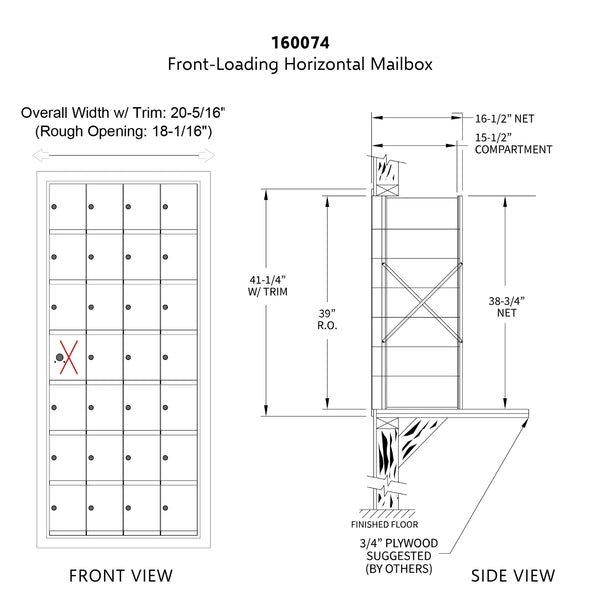 160074
Front-Loading Horizontal Mailbox

Overall Width w/ Trim: 20-5/16"
(Rough Opening: 18-1/16")

16-1/2" NET
15-1/2" COMPARTMENT

41-1/4" W/ TRIM
39" R.O.
38-3/4" NET

FINISHED FLOOR
3/4" PLYWOOD SUGGESTED (BY OTHERS)

FRONT VIEW
SIDE VIEW