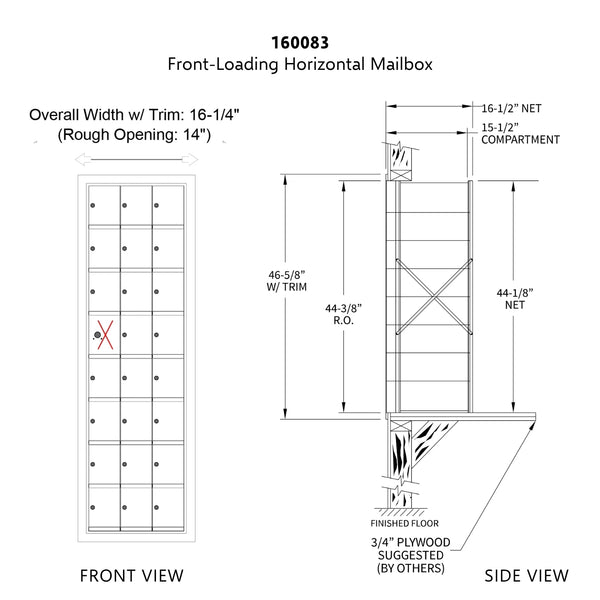 160083
Front-Loading Horizontal Mailbox

Overall Width w/ Trim: 16-1/4"
(Rough Opening: 14")

16-1/2" NET
15-1/2" COMPARTMENT

46-5/8" W/ TRIM

44-3/8" R.O.

44-1/8" NET

FINISHED FLOOR

3/4" PLYWOOD SUGGESTED (BY OTHERS)

FRONT VIEW

SIDE VIEW